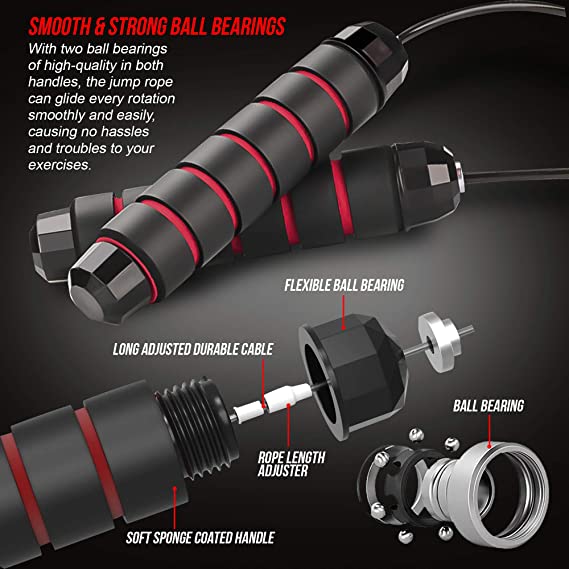 SMOOTH & STRONG BALL BEARINGS

With two ball bearings of high-quality in both handles, the jump rope can glide every rotation smoothly and easily, causing no hassles and troubles to your exercises.

FLEXIBLE BALL BEARING

LONG ADJUSTED DURABLE CABLE

BALL BEARING

ROPE LENGTH ADJUSTER

SOFT SPONGE COATED HANDLE